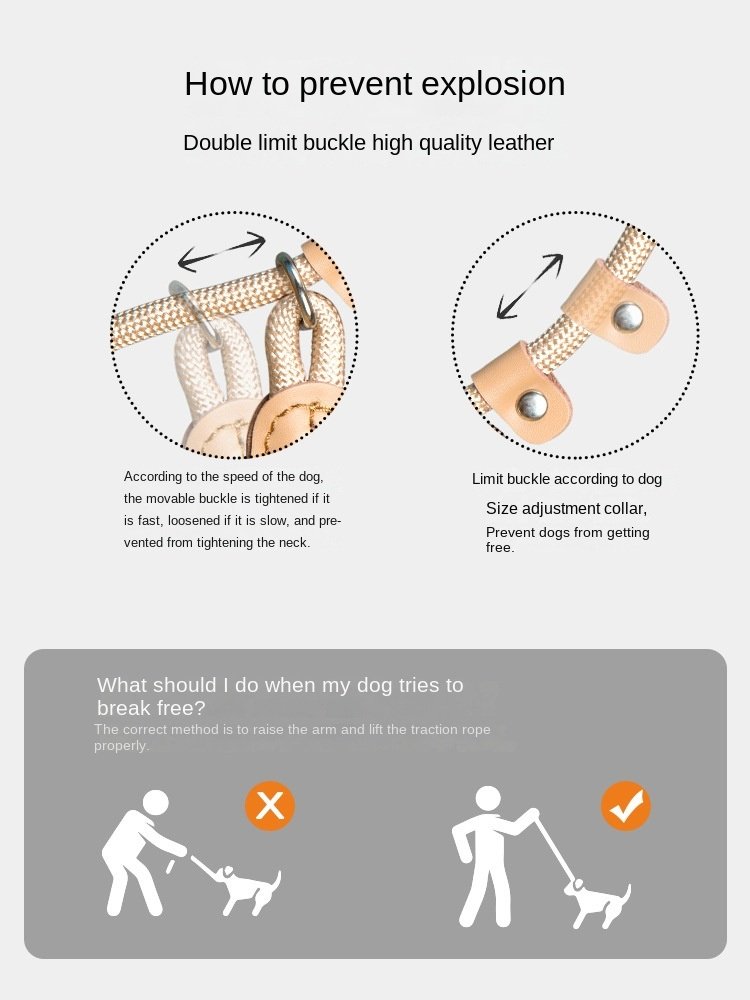 How to prevent explosion

Double limit buckle high quality leather

According to the speed of the dog, the movable buckle is tightened if it is fast, loosened if it is slow, and prevented from tightening the neck.

Limit buckle according to dog

Size adjustment collar,

Prevent dogs from getting free.

What should I do when my dog tries to break free?

The correct method is to raise the arm and lift the traction rope properly.